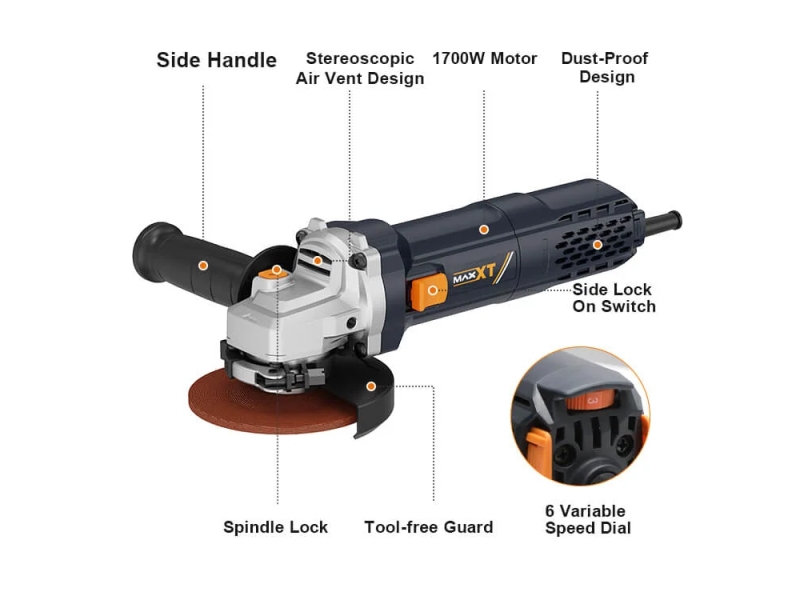 Side Handle

Stereoscopic Air Vent Design

1700W Motor

Dust-Proof Design

MAXXT

Side Lock On Switch

Spindle Lock

Tool-free Guard

6 Variable Speed Dial